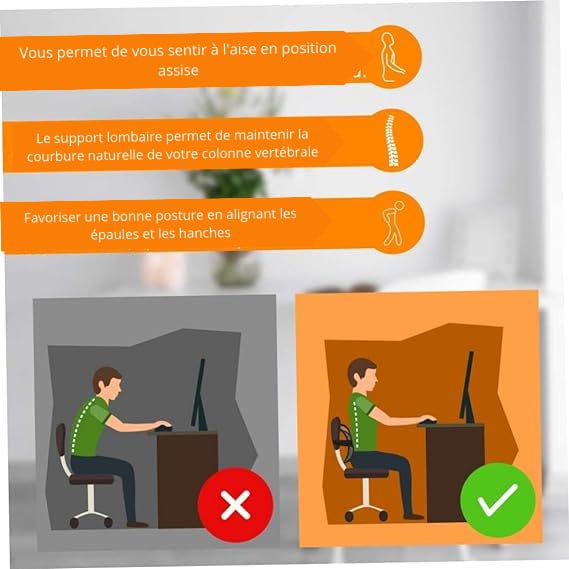 Vous permet de vous sentir à l'aise en position assise

Le support lombaire permet de maintenir la courbure naturelle de votre colonne vertébrale

Favoriser une bonne posture en alignant les épaules et les hanches