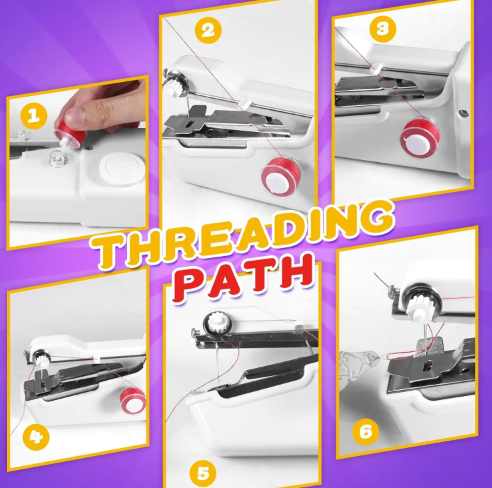 1

2

3

THREADING
PATH

4

5

6