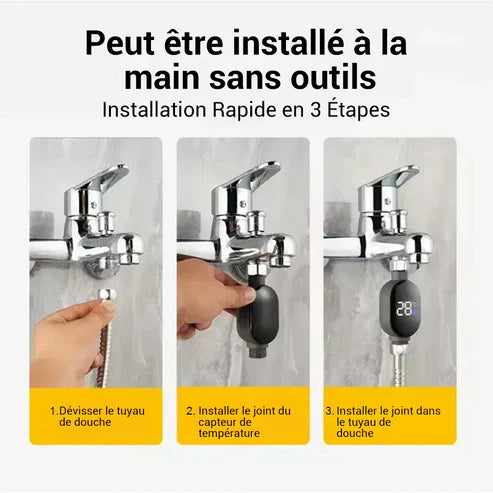 Peut être installé à la main sans outils

Installation Rapide en 3 Étapes

28

1.Dévisser le tuyau de douche

2. Installer le joint du capteur de température

3. Installer le joint dans le tuyau de douche